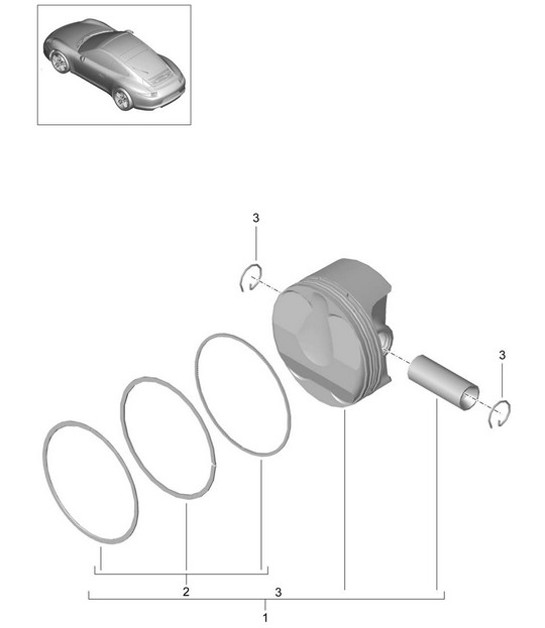 3
3
2
3
1