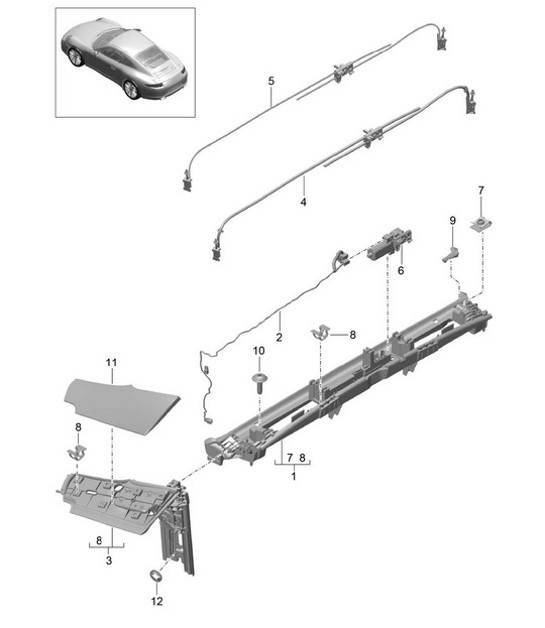 5
4
7
9
6
2
8
10
11
8
7 8
1
8
3
12