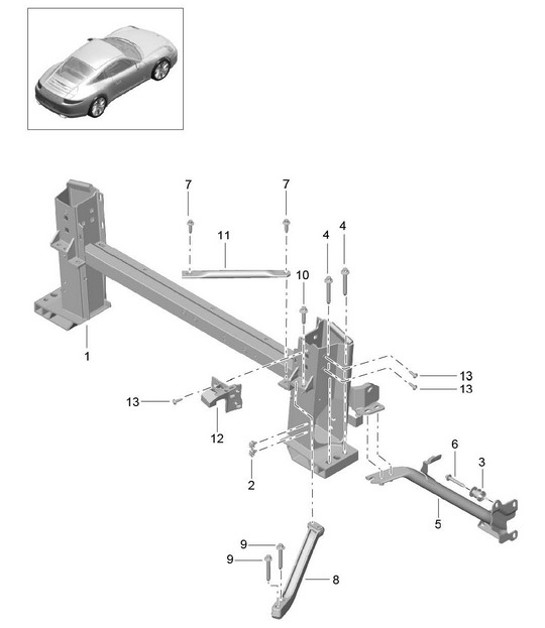 7
7
11
4
4
10
1
13
13
13
12
2
6
3
5
9
9
8