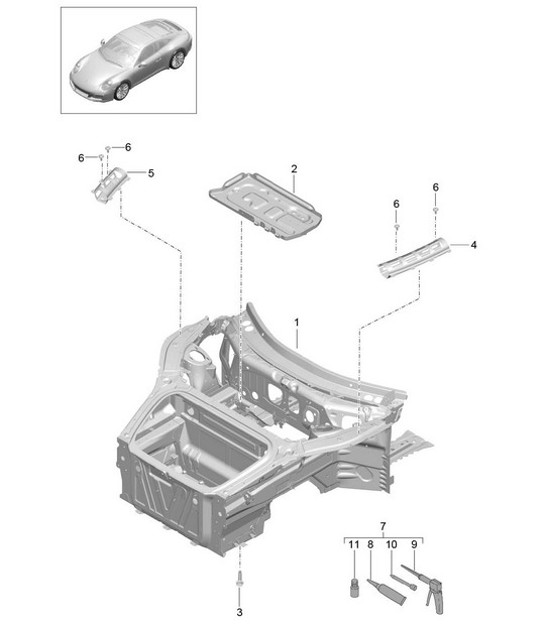 6
6
5
2
6
6
4
1
7
11
8
10
9
3