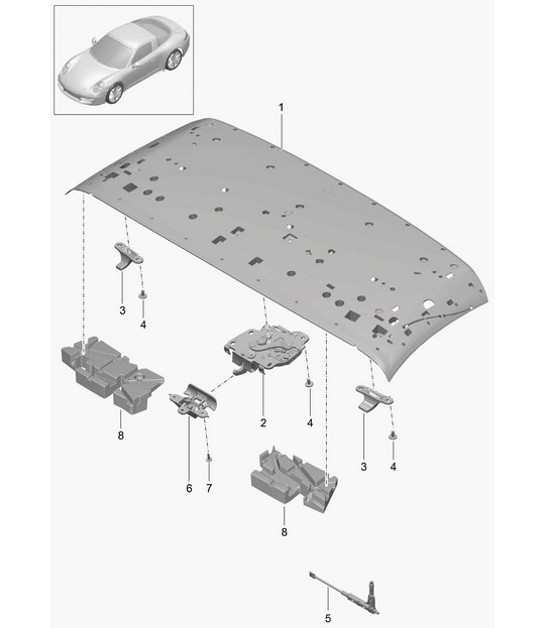 1
3
4
2
4
3
4
8
6
7
8
5