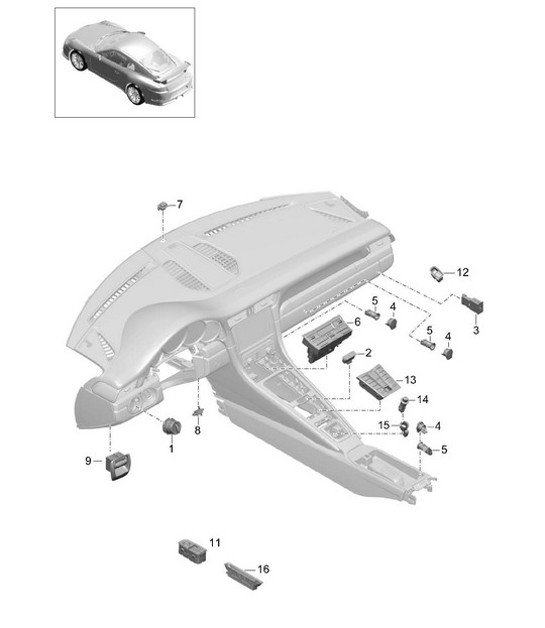 7
12
5
4
3
6
5
4
2
13
14
15
4
5
8
1
9
11
16