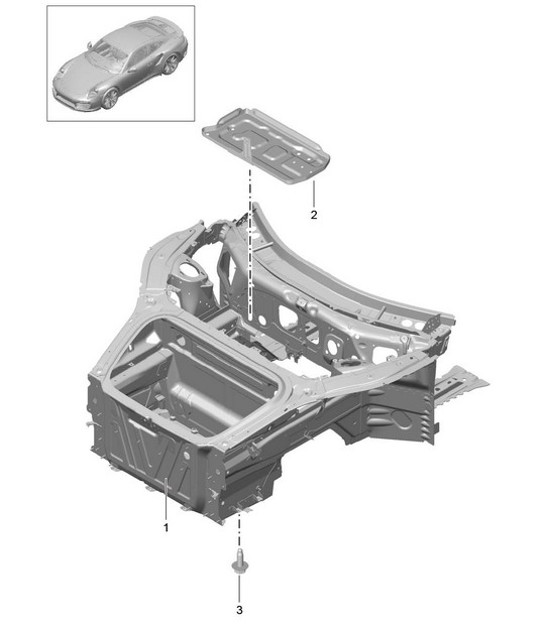 2

1

3