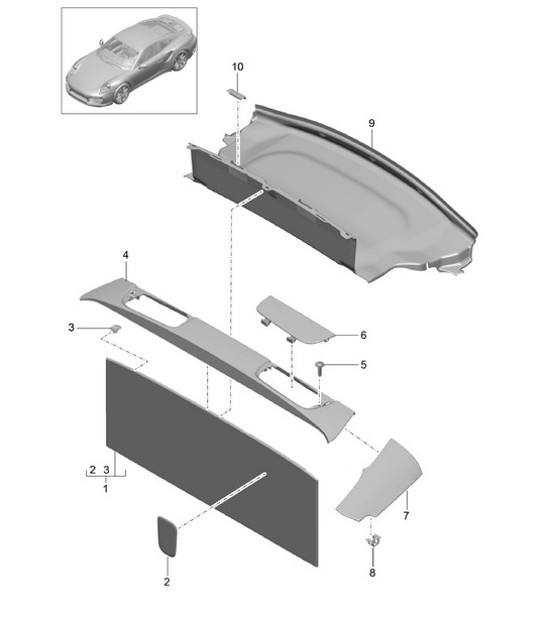 10
9
4
3
6
5
2 3
1
7
2
8