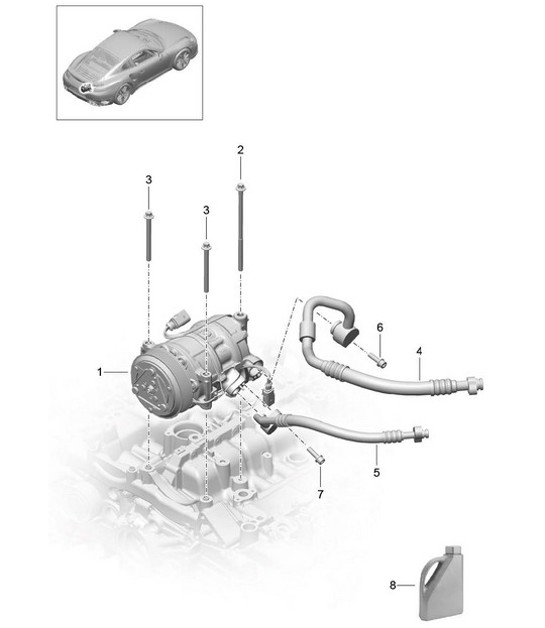 2
3
3
6
4
1
5
7
8