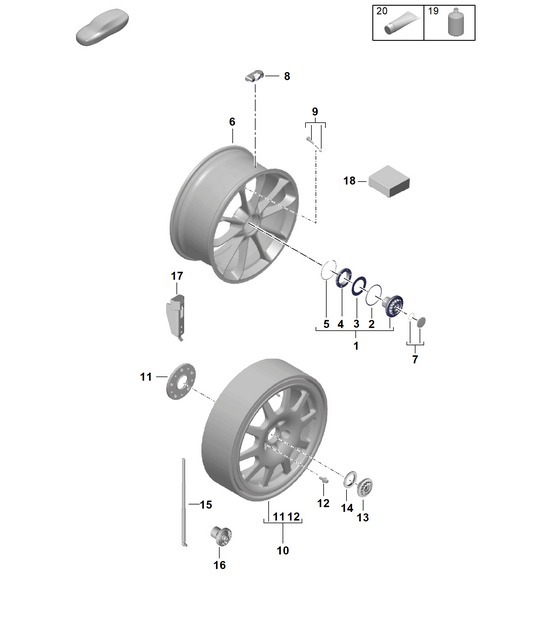 20
19
8
9
6
18
17
5
4
3
2
1
7
11
15
12
14
13
11 12
10
16