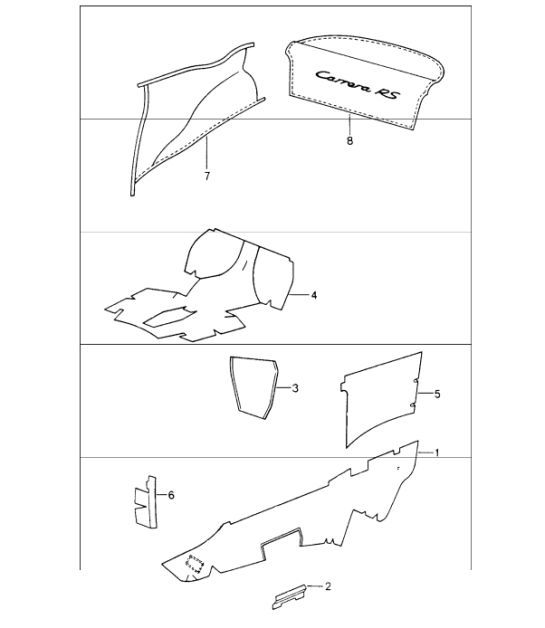 Carrera RS

8

7

4

3

5

1

6

2