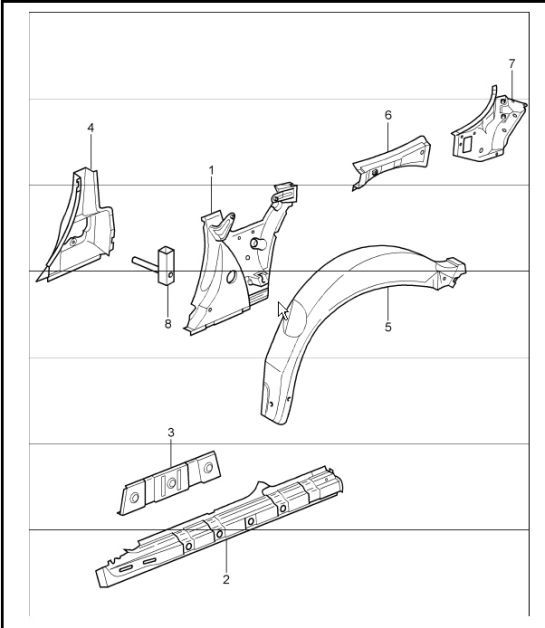 7
6
4
1
8
5
3
2