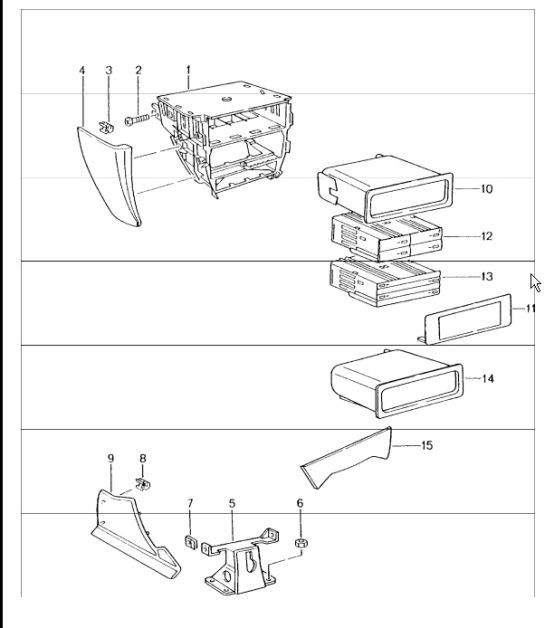 4
3
2
1
10
12
13
11
14
15
9
8
7
5
6