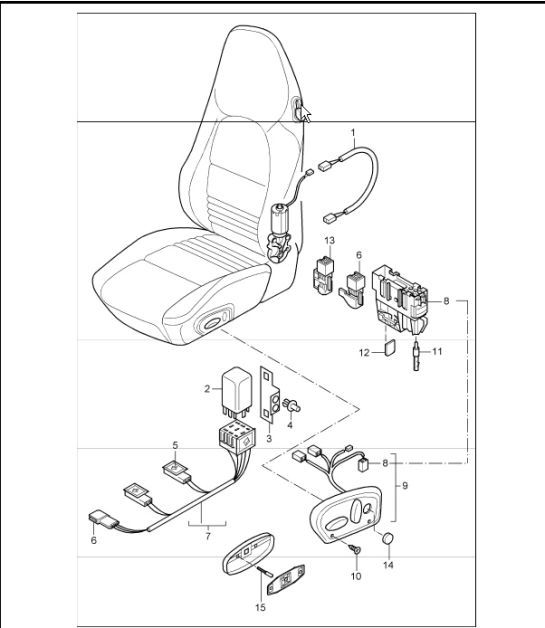 1
13
6
8
12
11
2
3
4
5
8
9
6
7
10
14
15