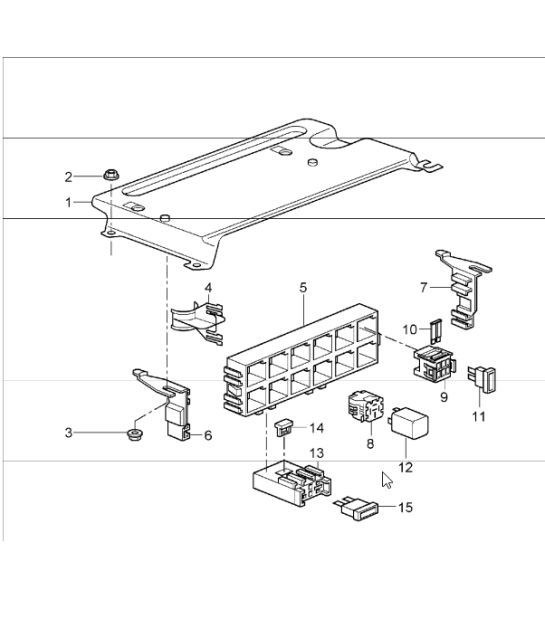 2
1
4
5
7
10
9
11
3
6
14
8
12
13
15