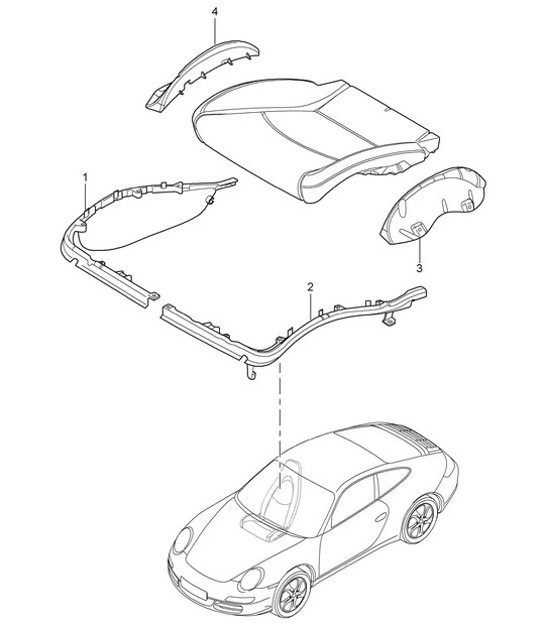 4
1
3
2