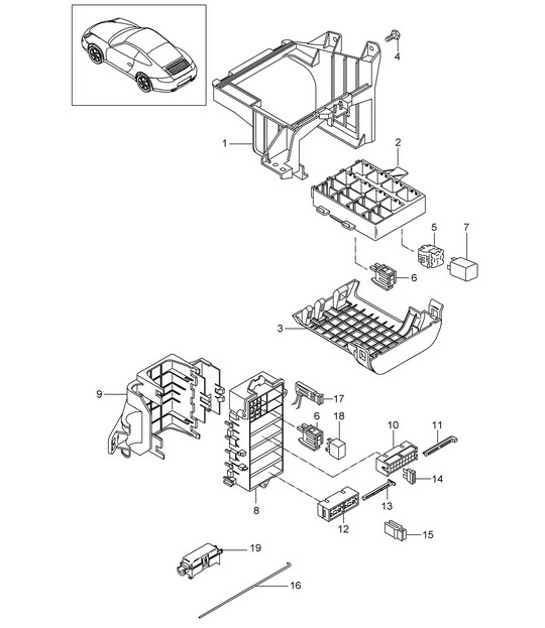 4
1
2
5
7
6
3
9
17
6
18
10
11
14
8
13
12
15
19
16