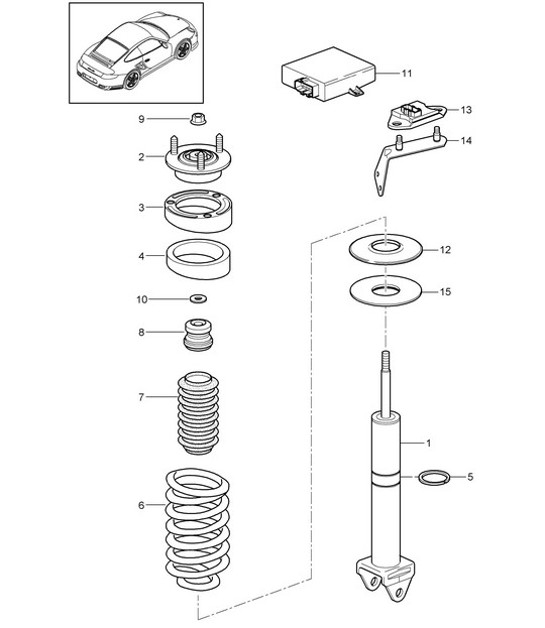 9
2
3
4
10
8
7
6
11
13
14
12
15
1
5