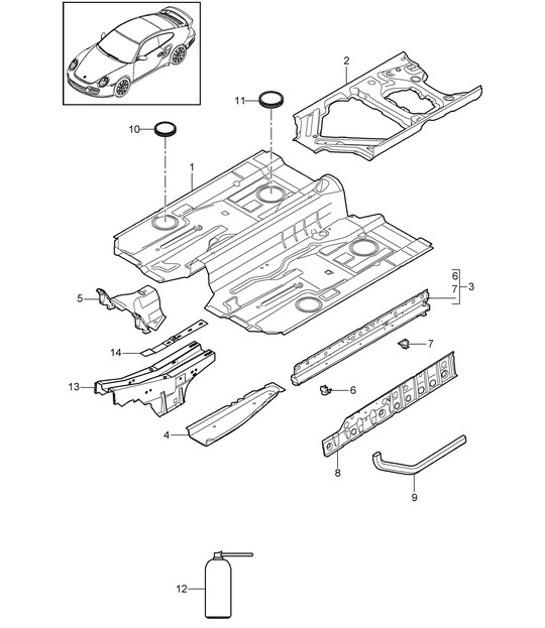 2
11
10
1
6
7
3
5
7
14
13
6
4
8
9
12