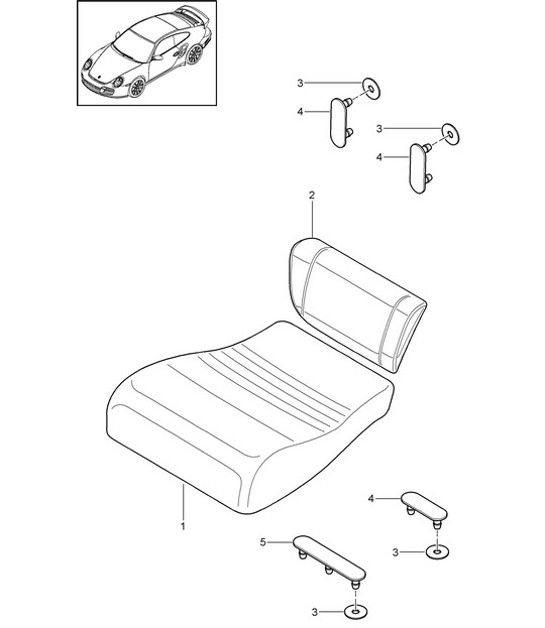 3
4
3
4
2
1
4
5
3
3