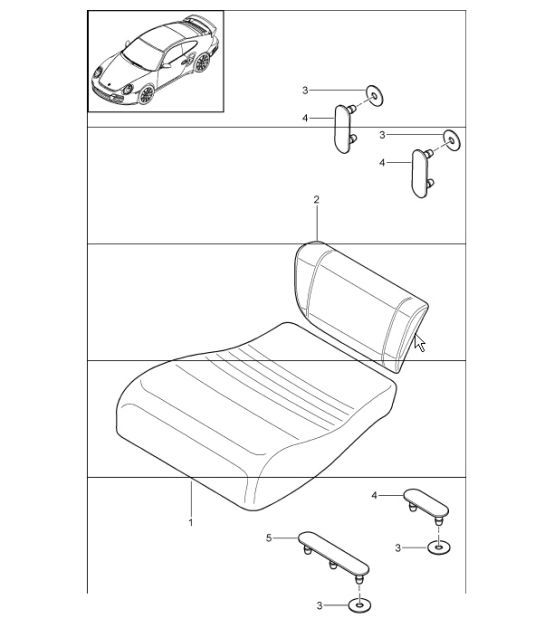 3
4
3
4
2
1
4
5
3
3