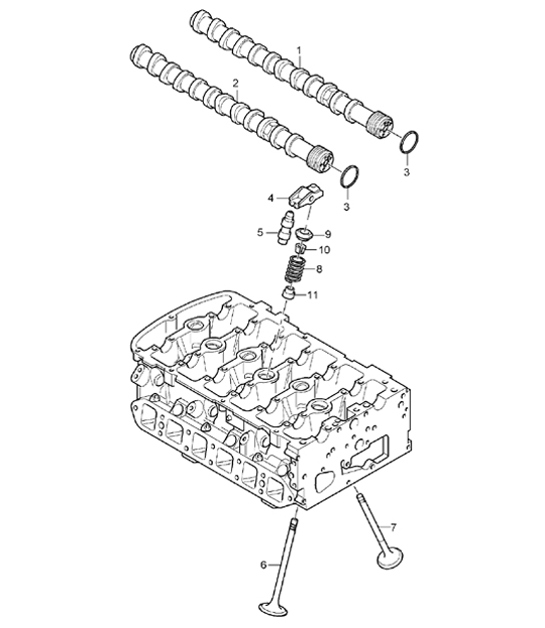 1
2
3
3
4
5
9
10
8
11
7
6