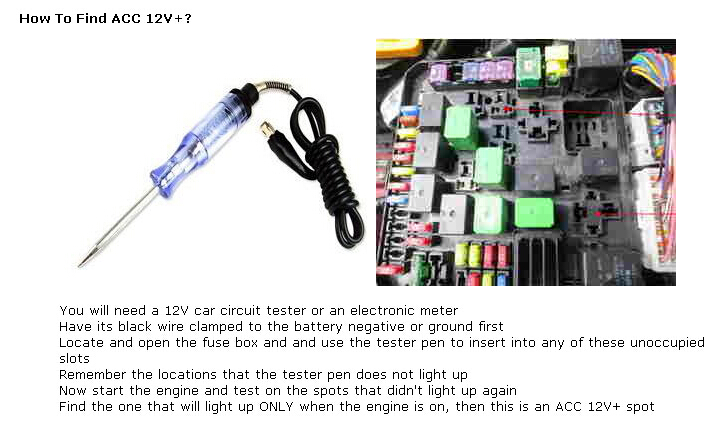 How To Find ACC 12V+?

You will need a 12V car circuit tester or an electronic meter
Have its black wire clamped to the battery negative or ground first
Locate and open the fuse box and and use the tester pen to insert into any of these unoccupied slots
Remember the locations that the tester pen does not light up
Now start the engine and test on the spots that didn't light up again
Find the one that will light up ONLY when the engine is on, then this is an ACC 12V+ spot