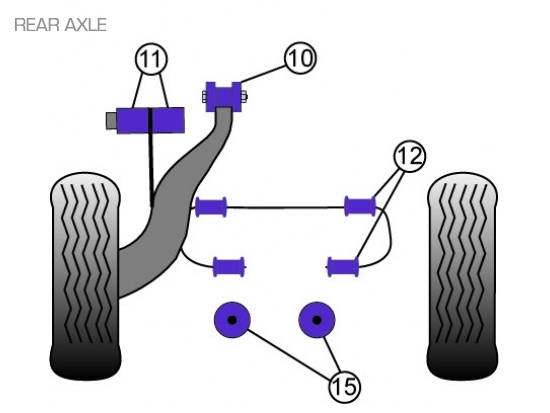 REAR AXLE

11

10

12

15