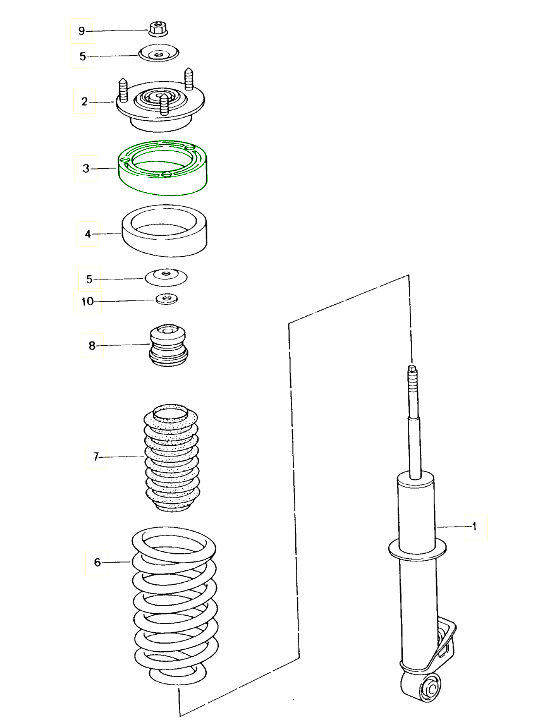 9
5
2
3
4
5
10
8
7
6
1