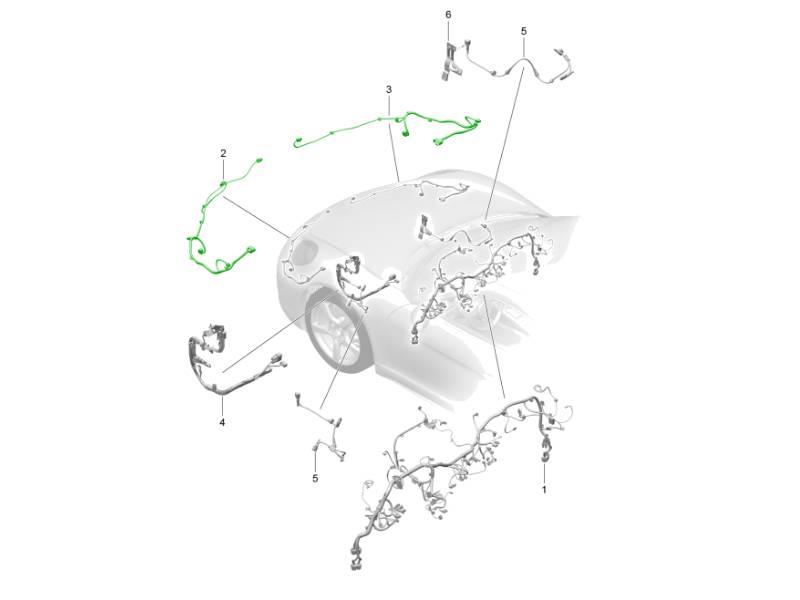 6
5
3
2
4
5
1