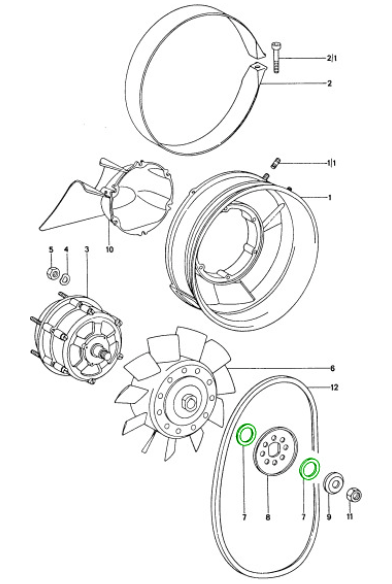 2|1
2
1|1
1
10
5
4
3
6
12
7
8
7
9
11