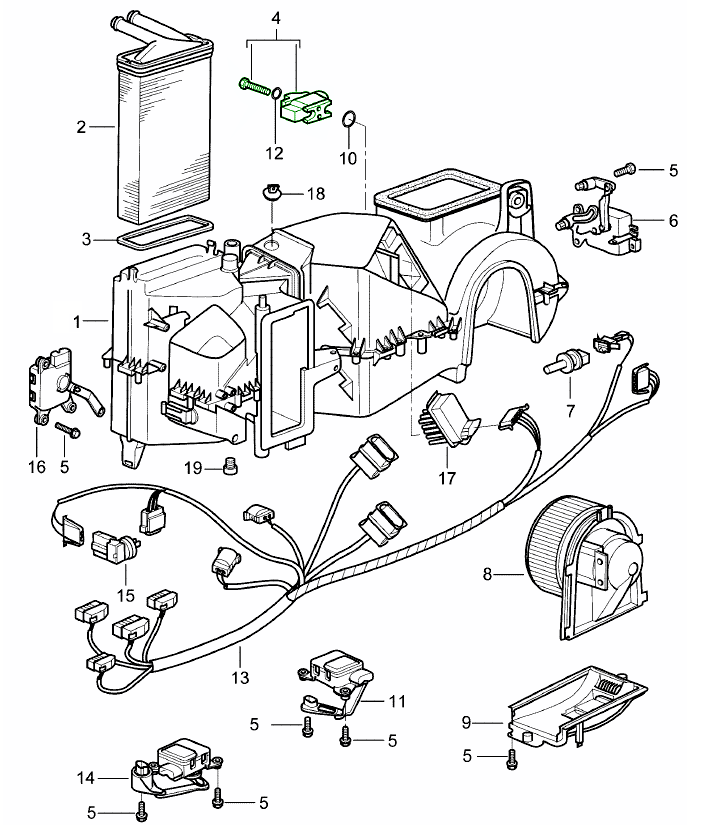 4
2
12
10
5
18
6
3
1
7
16
5
19
17
15
8
13
11
5
5
9
5
14
5
5