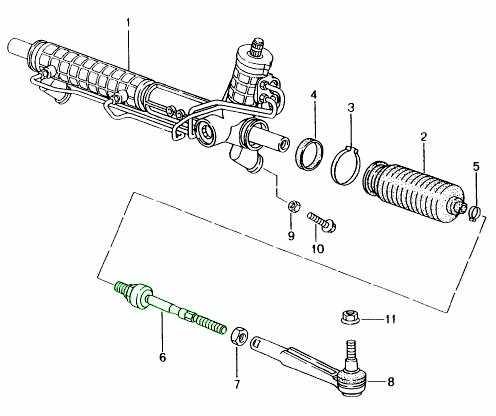 1
4
3
2
5
9
10
6
7
11
8