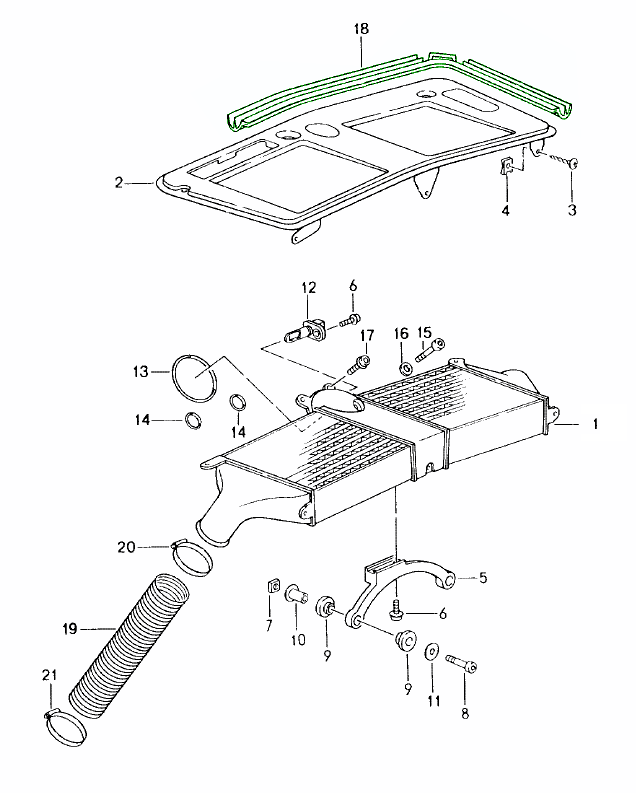 18
2
4
3
12
6
17
16
15
13
14
14
1
20
5
7
10
9
6
19
9
11
8
21