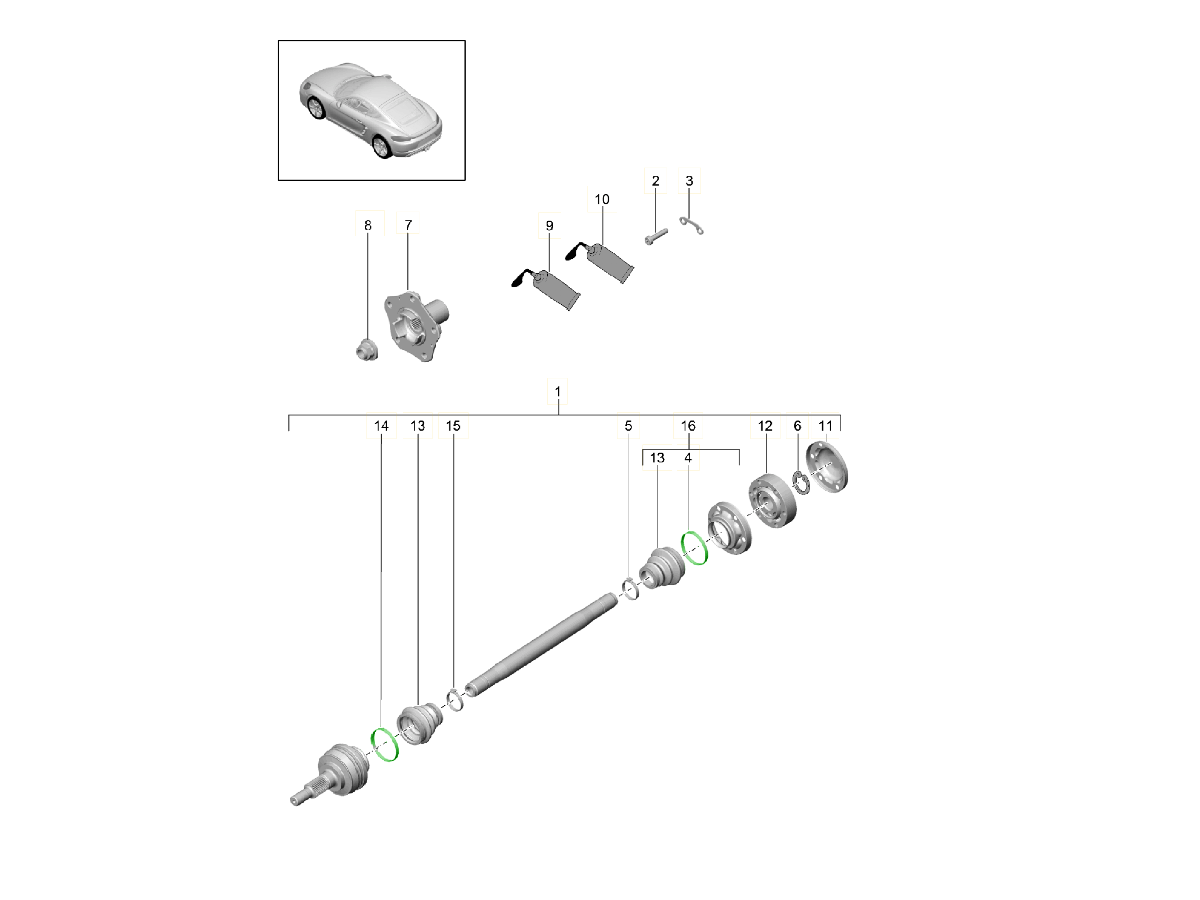 2 3
10
9
8 7
1
14 13 15
5 16 12 6 11
13 4