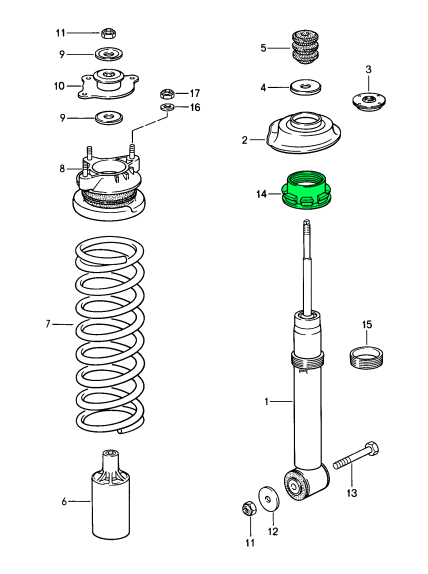 11
9
10
17
16
9
8
7
6
5
4
3
2
14
15
1
13
12
11