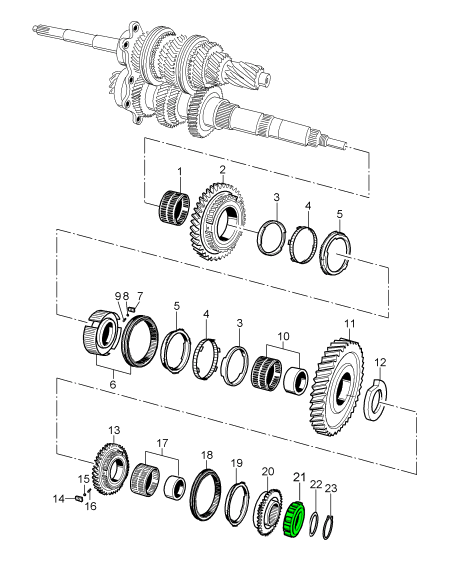 1
2
3
4
5
9 8 7
5
4
3
10
11
12
6
13
17
18
19
20
21
22
23
15
14
16