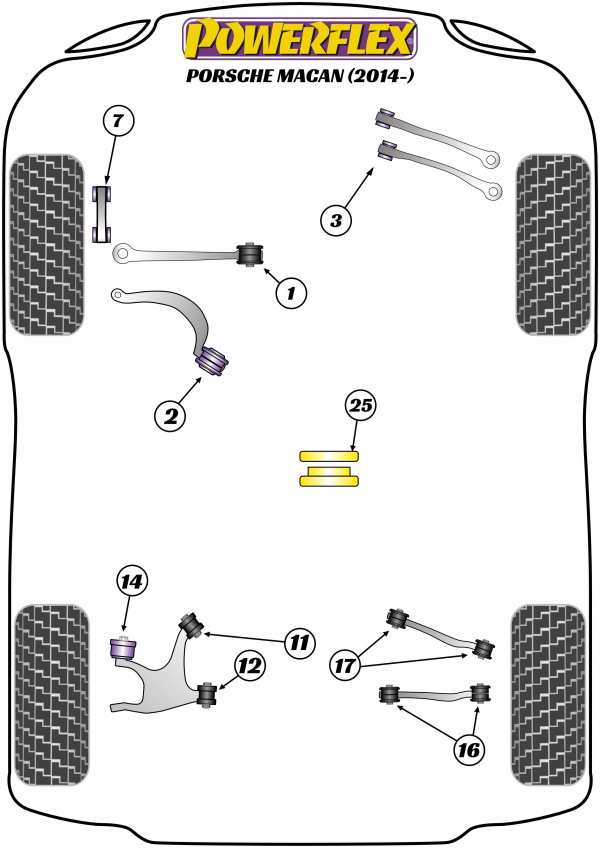 POWERFLEX
PORSCHE MACAN (2014-)

7
3
1
2
25
14
11
12
17
16