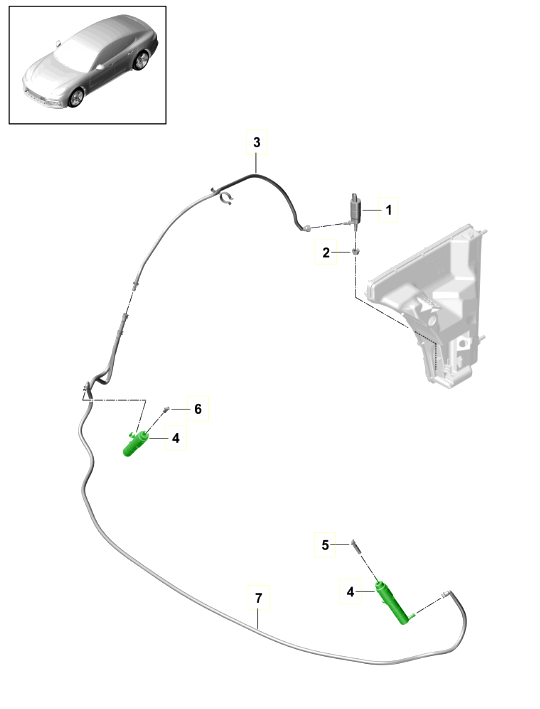 3
1
2
6
4
5
4
7