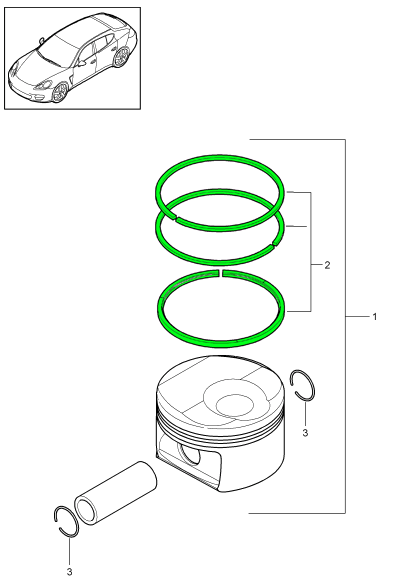 2
1
3
3