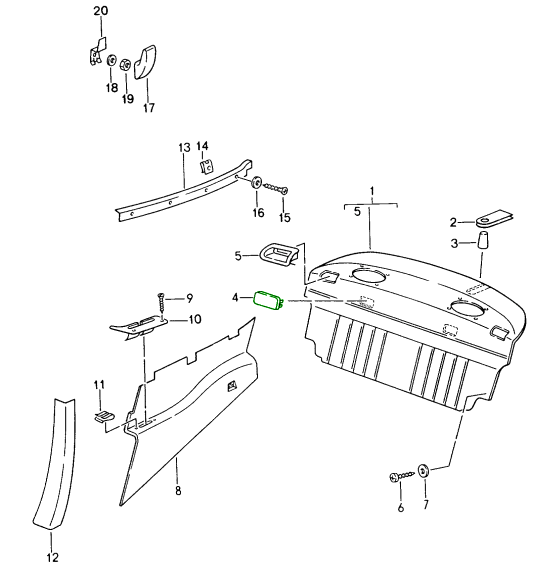 20
18
19
17
13
14
16
15
1
5
2
3
5
4
9
10
11
8
12
6
7