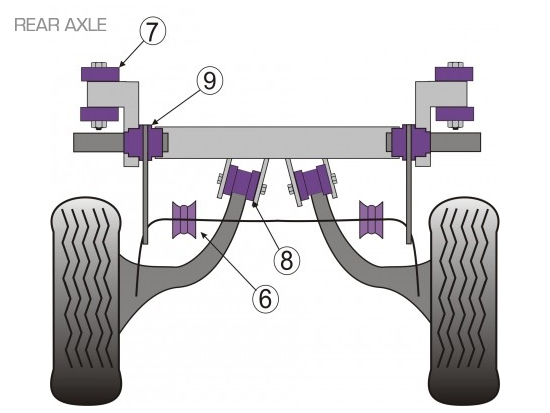 REAR AXLE

7

9

8

6