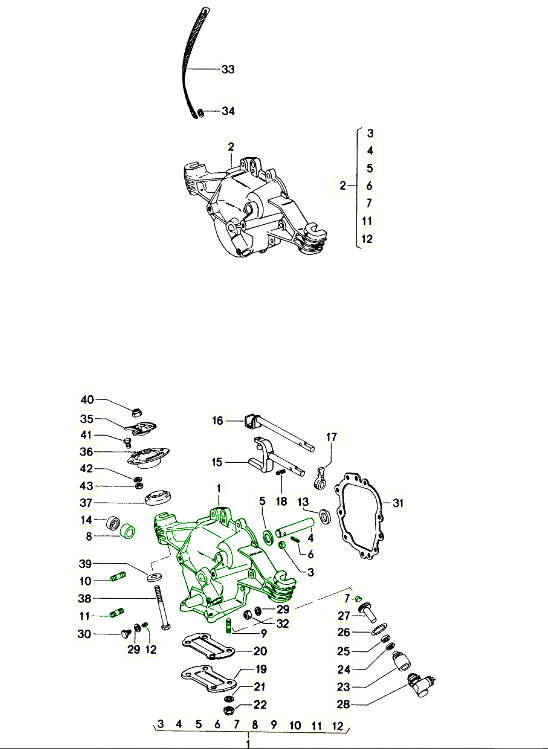 33
34
2
2
3
4
5
6
7
11
12
40
35
41
36
42
43
37
14
8
39
10
38
11
30
29
12
16
15
17
18
1
5
13
31
4
6
3
29
32
9
20
19
21
22
7
27
26
25
24
23
28
3 4 5 6 7 8 9 10 11 12
1