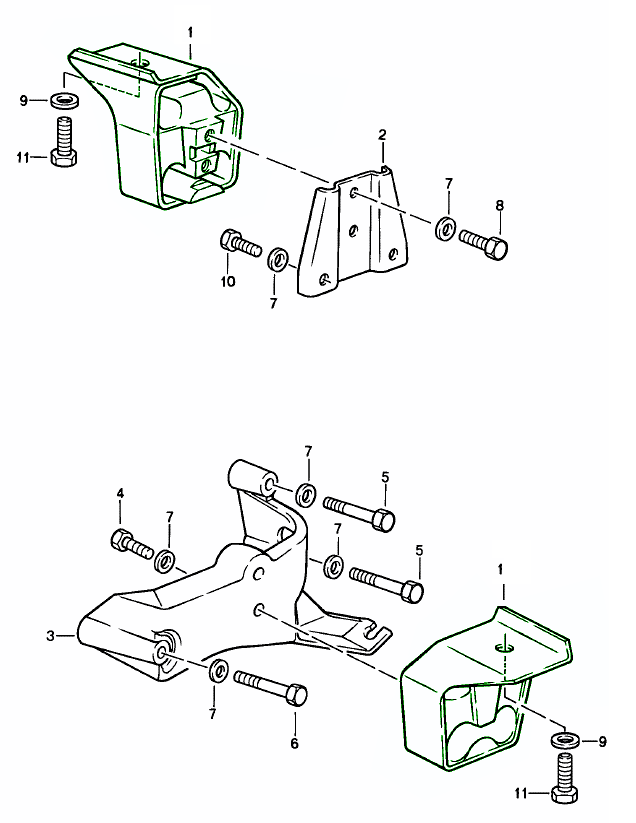 1
9
11
2
7
8
10
7
7
5
4
7
7
5
1
3
7
6
9
11