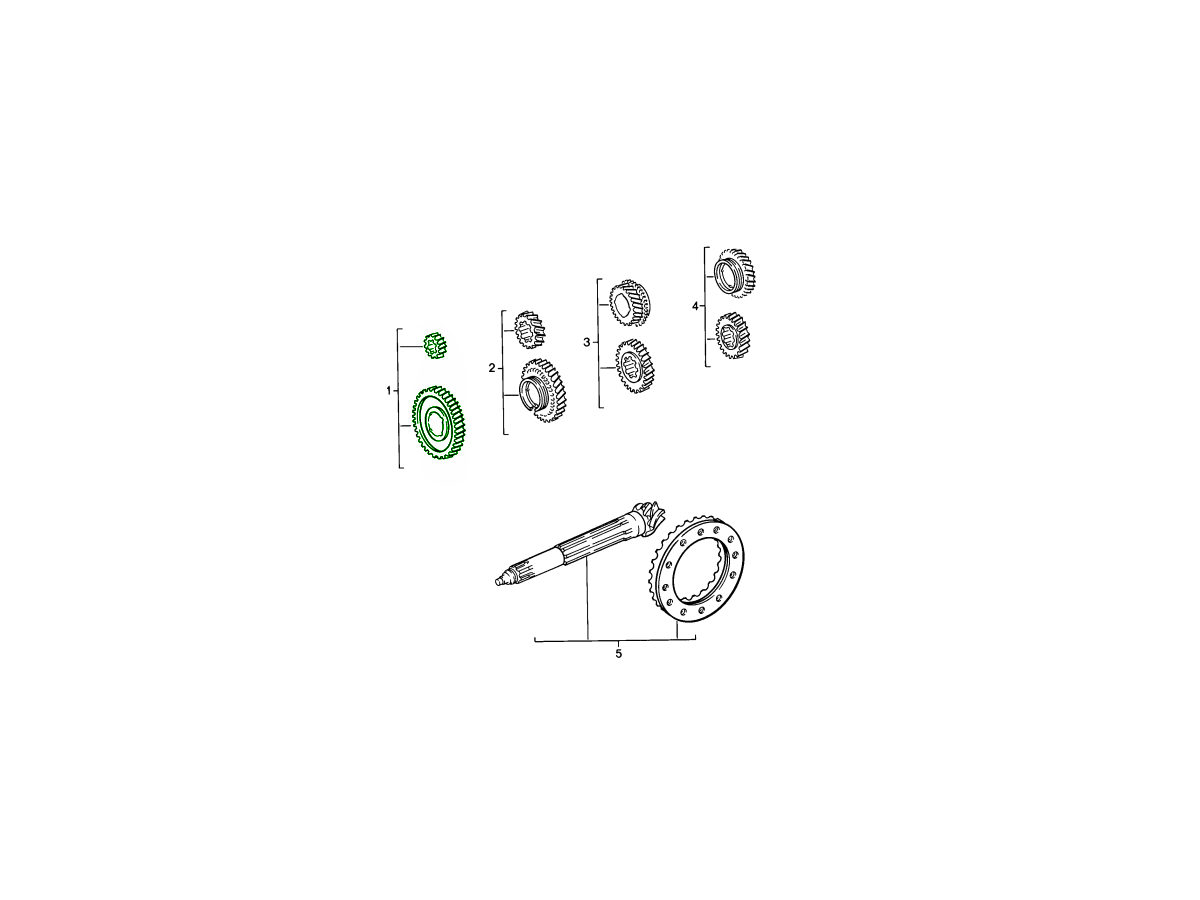 1
2
3
4
5