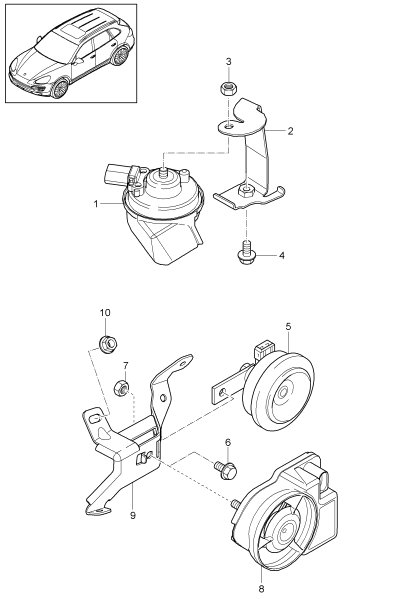 3
2
1
4
10
5
7
6
9
8