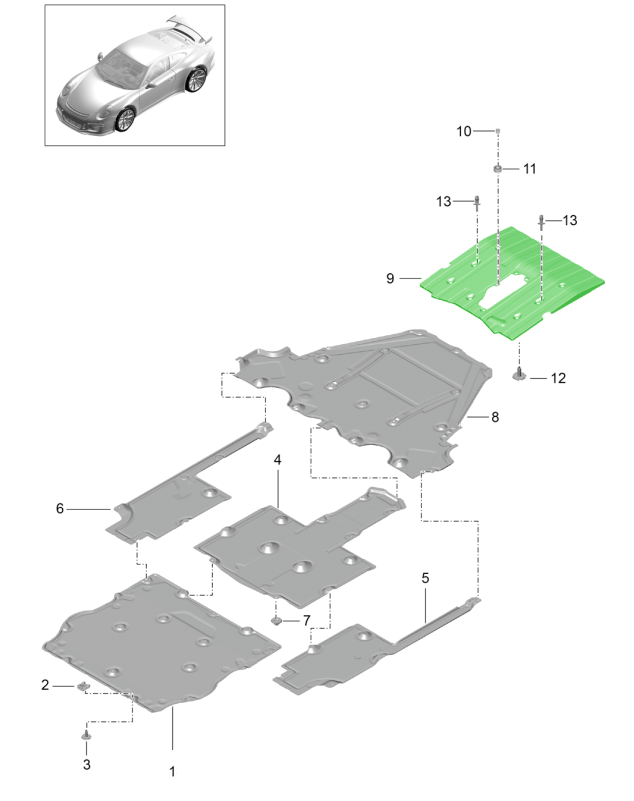 10
11
13
13
9
12
8
4
6
5
7
2
3
1