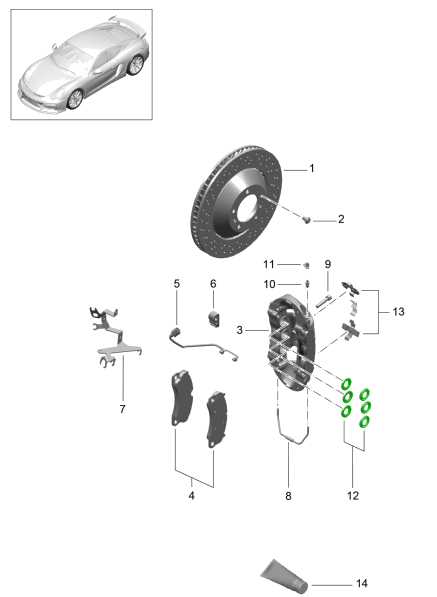 1
2
11
9
10
5
6
13
3
7
4
8
12
14