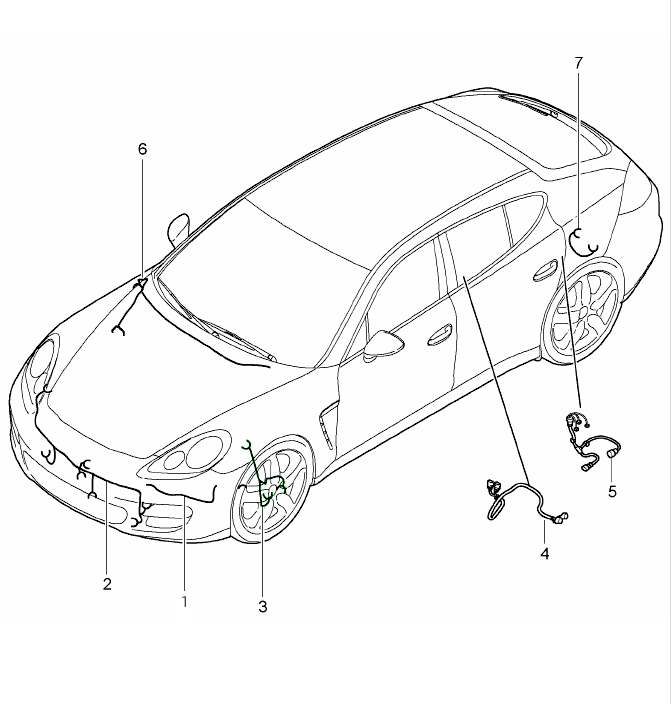 7
6
5
4
2
1
3