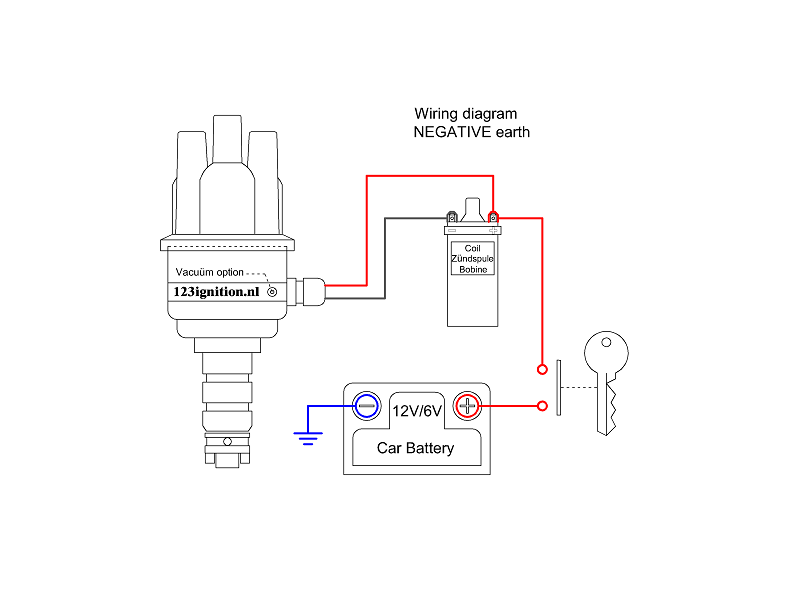 Wiring diagram
NEGATIVE earth

Vacuüm option
123ignition.nl

Coil
Zündspule
Bobine

12V/6V
Car Battery