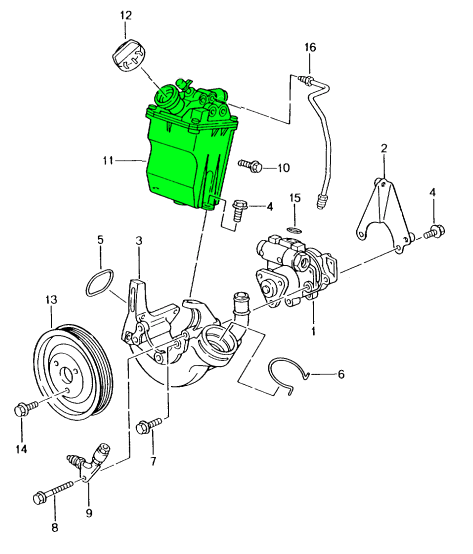 12
16
11
10
2
4
4
15
5
3
13
1
6
14
7
9
8