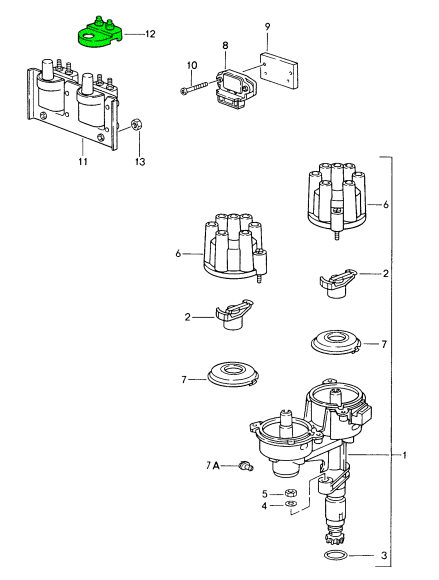 12
9
8
10
11
13
6
6
2
2
7
7
1
7 A
5
4
3