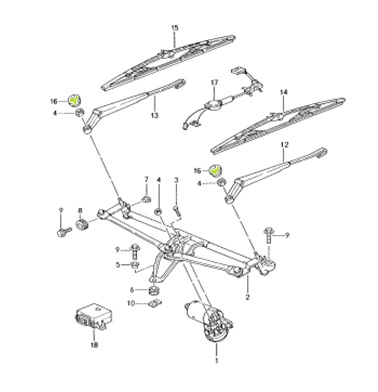 15
17
14
16
4
13
12
16
4
7
4
3
9
8
9
9
5
6
10
2
18
1