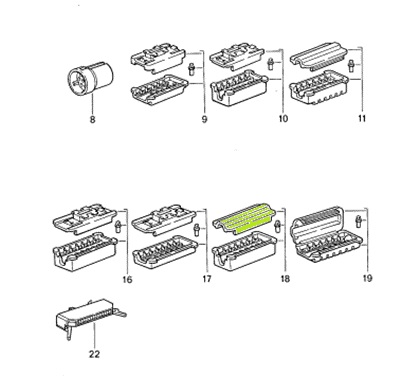 8

9

10

11

16

17

18

19

22